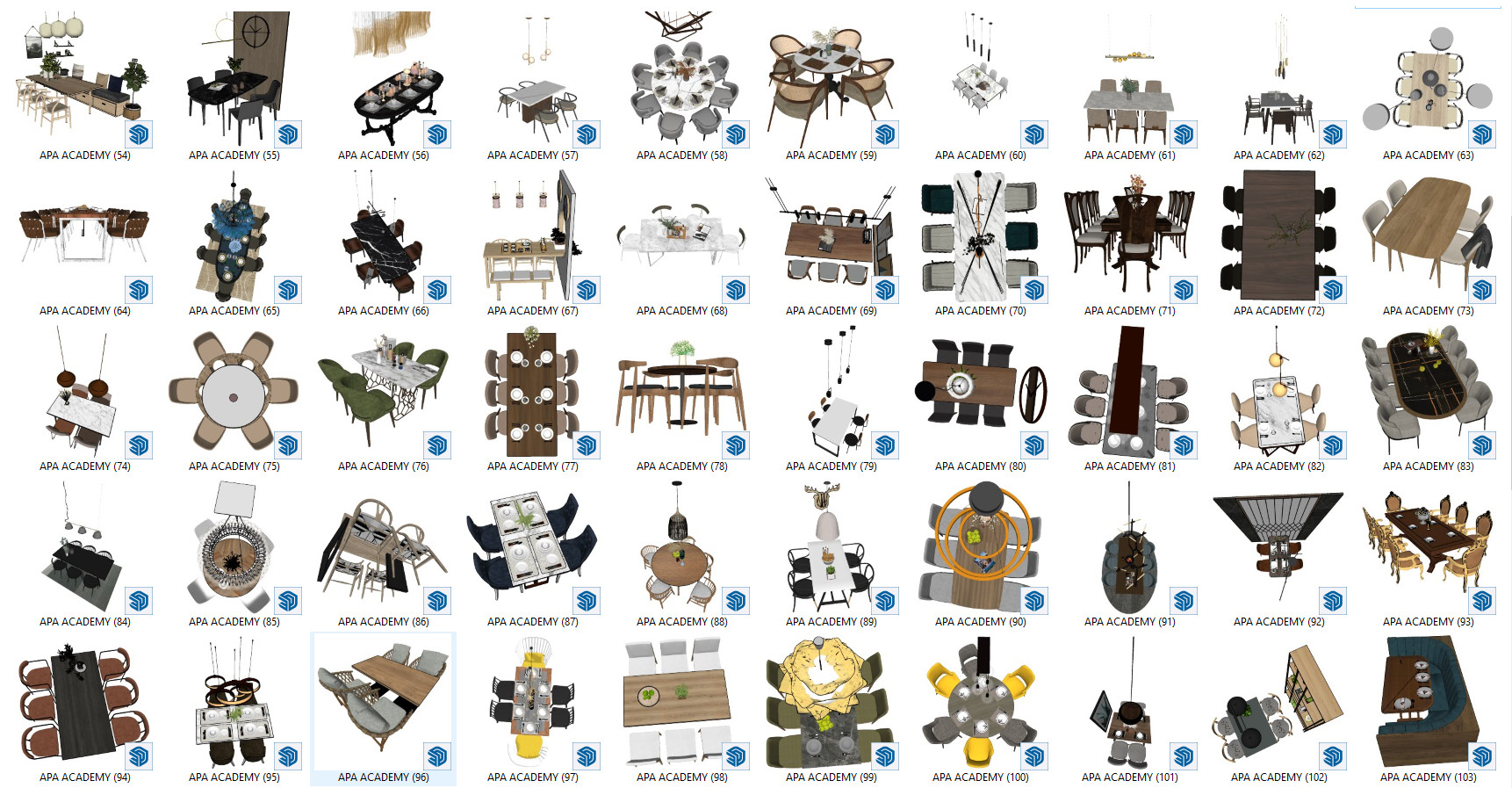 APA ACADEMY (54)
APA ACADEMY (55)
APA ACADEMY (56)
APA ACADEMY (57)
APA ACADEMY (58)
APA ACADEMY (59)
APA ACADEMY (60)
APA ACADEMY (61)
APA ACADEMY (62)
APA ACADEMY (63)

APA ACADEMY (64)
APA ACADEMY (65)
APA ACADEMY (66)
APA ACADEMY (67)
APA ACADEMY (68)
APA ACADEMY (69)
APA ACADEMY (70)
APA ACADEMY (71)
APA ACADEMY (72)
APA ACADEMY (73)

APA ACADEMY (74)
APA ACADEMY (75)
APA ACADEMY (76)
APA ACADEMY (77)
APA ACADEMY (78)
APA ACADEMY (79)
APA ACADEMY (80)
APA ACADEMY (81)
APA ACADEMY (82)
APA ACADEMY (83)

APA ACADEMY (84)
APA ACADEMY (85)
APA ACADEMY (86)
APA ACADEMY (87)
APA ACADEMY (88)
APA ACADEMY (89)
APA ACADEMY (90)
APA ACADEMY (91)
APA ACADEMY (92)
APA ACADEMY (93)

APA ACADEMY (94)
APA ACADEMY (95)
APA ACADEMY (96)
APA ACADEMY (97)
APA ACADEMY (98)
APA ACADEMY (99)
APA ACADEMY (100)
APA ACADEMY (101)
APA ACADEMY (102)
APA ACADEMY (103)